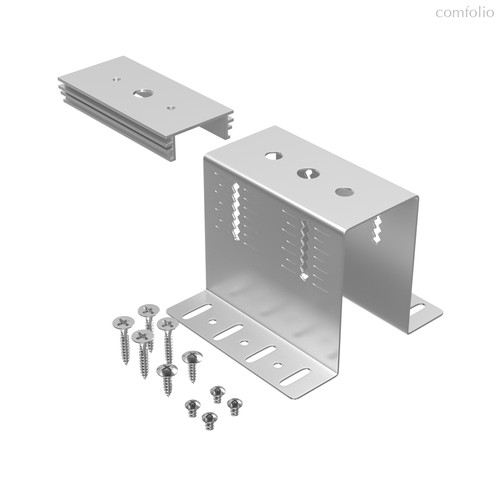 comfolio