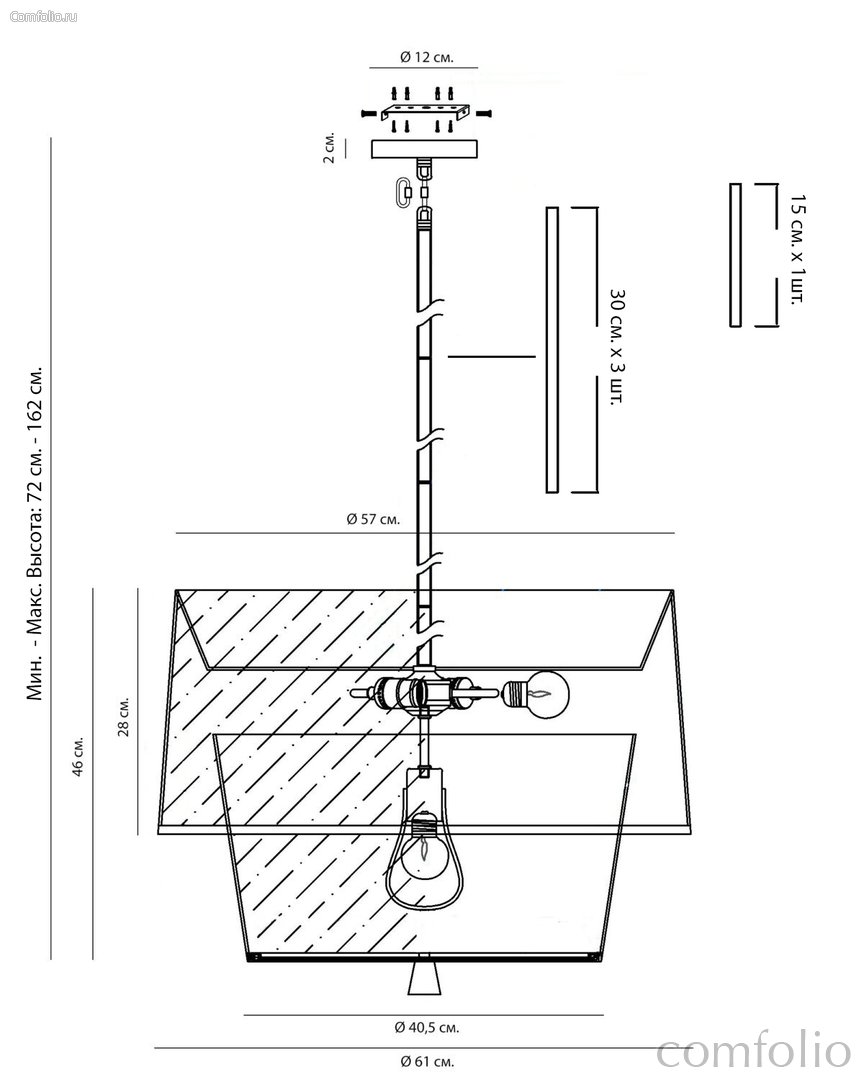 Comfolio.ru

Ø 12 см.

2 см.

15 см. х 1шт.

30 см. х 3 шт.

Мин. - Макс. Высота: 72 см. - 162 см.

Ø 57 см.

28 см.

46 см.

Ø 40,5 см.

Ø 61 см.

comfolio